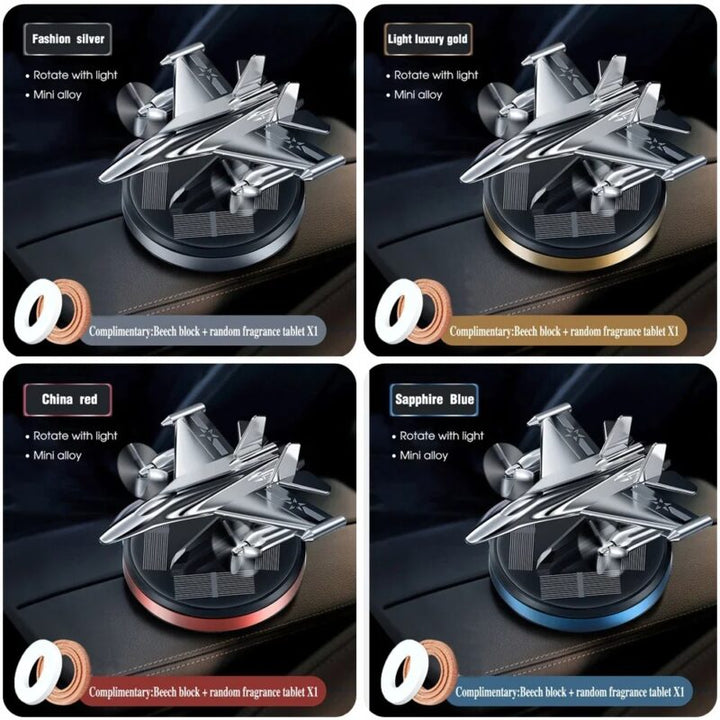 Fashion silver

• Rotate with light
• Mini alloy

Complimentary:Beech block + random fragrance tablet X1

Light luxury gold

• Rotate with light
• Mini alloy

Complimentary:Beech block + random fragrance tablet X1

China red

• Rotate with light
• Mini alloy

Complimentary:Beech block + random fragrance tablet X1

Sapphire Blue

• Rotate with light
• Mini alloy

Complimentary:Beech block + random fragrance tablet X1